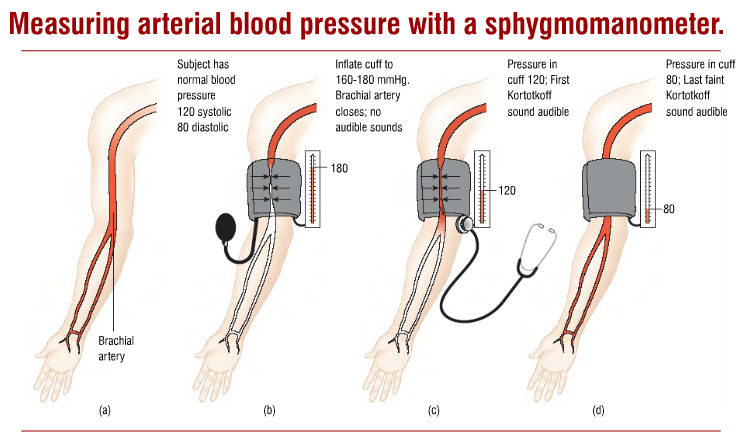 Measuring arterial blood pressure with a sphygmomanometer.

Subject has normal blood pressure 120 systolic 80 diastolic

Brachial artery

(a)

Inflate cuff to 160-180 mmHg. Brachial artery closes; no audible sounds

180

(b)

Pressure in cuff 120; First Kortotkoff sound audible

120

(c)

Pressure in cuff 80; Last faint Kortotkoff sound audible

80

(d)